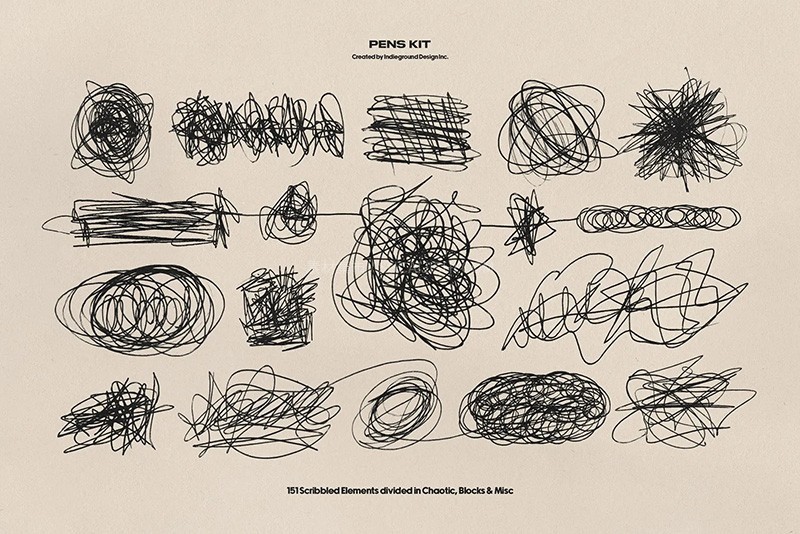 PENS KIT

Created by Indieground Design Inc.

151 Scribbled Elements divided in Chaotic, Blocks & Misc